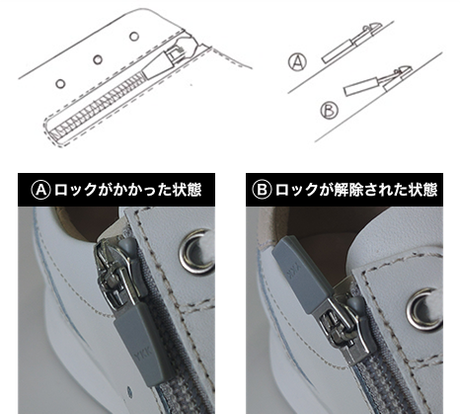 Ⓐ

Ⓑ

Ⓐロックがかかった状態

YKK

Ⓑロックが解除された状態

YKK